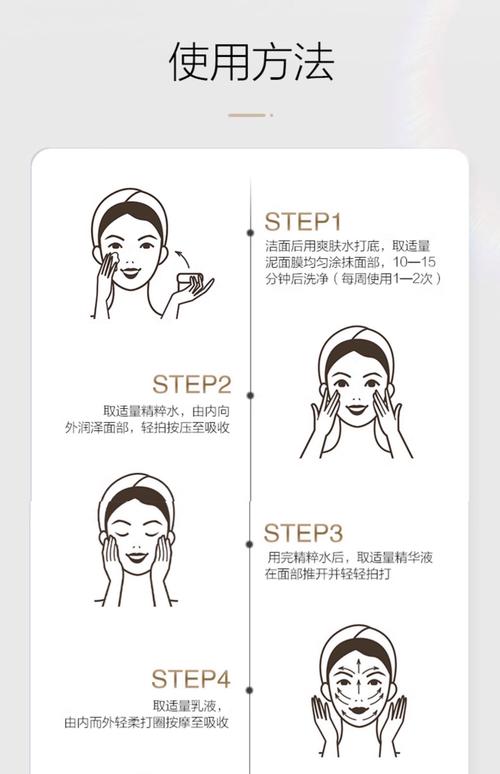 使用方法

STEP1
洁面后用爽肤水打底，取适量泥面膜均匀涂抹面部，10—15分钟后洗净（每周使用1—2次）

STEP2
取适量精粹水，由内向外润泽面部，轻拍按压至吸收

STEP3
用完精粹水后，取适量精华液在面部推开并轻轻拍打

STEP4
取适量乳液，由内而外轻柔打圈按摩至吸收