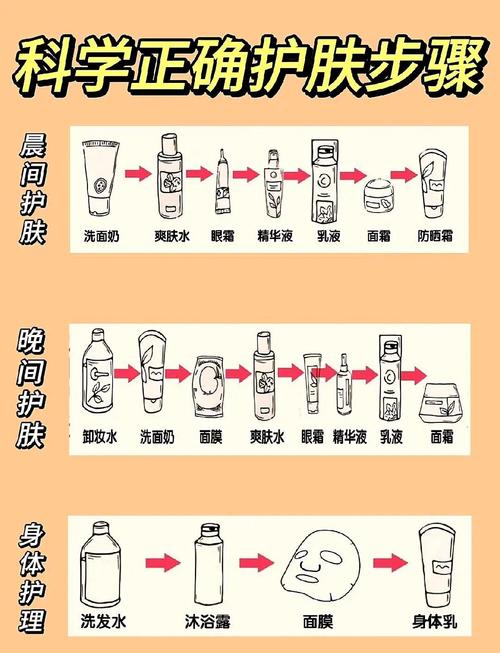 科学正确护肤步骤

晨间护肤

洗面奶 爽肤水 眼霜 精华液 乳液 面霜 防晒霜

晚间护肤

卸妆水 洗面奶 面膜 爽肤水 眼霜 精华液 乳液 面霜

身体护理

洗发水 沐浴露 面膜 身体乳