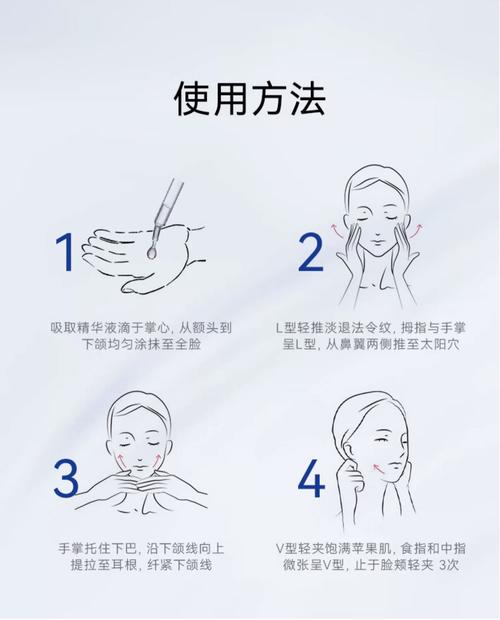 使用方法

1

吸取精华液滴于掌心，从额头到下颌均匀涂抹至全脸

2

L型轻推淡退法令纹，拇指与手掌呈L型，从鼻翼两侧推至太阳穴

3

手掌托住下巴，沿下颌线向上提拉至耳根，纤紧下颌线

4

V型轻夹饱满苹果肌，食指和中指微张呈V型，止于脸颊轻夹 3次