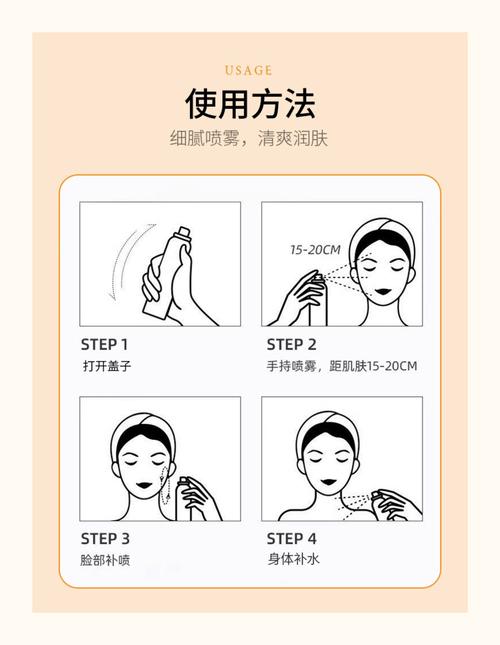 USAGE

使用方法

细腻喷雾，清爽润肤

STEP 1
打开盖子

15-20CM

STEP 2
手持喷雾，距肌肤15-20CM

STEP 3
脸部补喷

STEP 4
身体补水