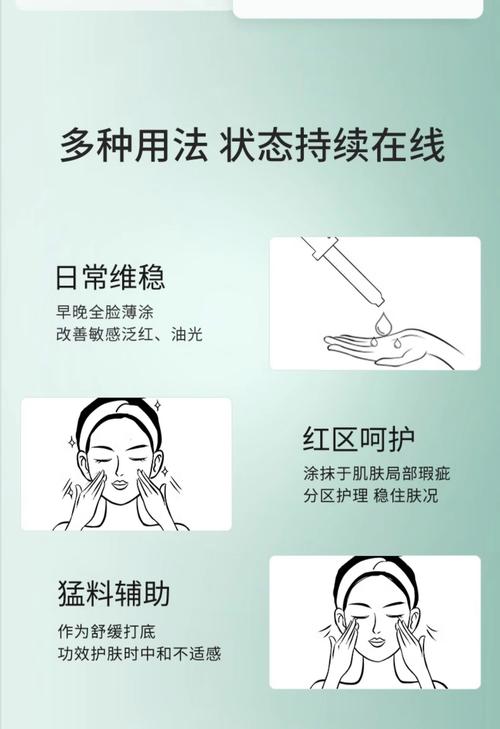 多种用法 状态持续在线

日常维稳

早晚全脸薄涂
改善敏感泛红、油光

红区呵护

涂抹于肌肤局部瑕疵
分区护理 稳住肤况

猛料辅助

作为舒缓打底
功效护肤时中和不适感