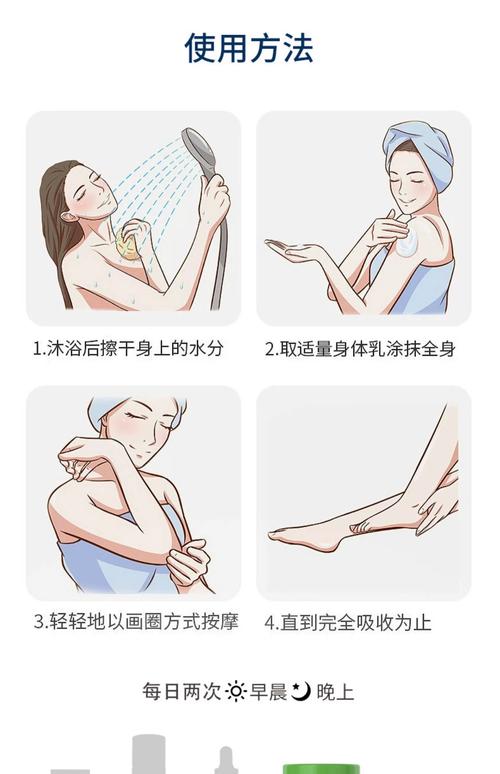 使用方法

1.沐浴后擦干身上的水分

2.取适量身体乳涂抹全身

3.轻轻地以画圈方式按摩

4.直到完全吸收为止

每日两次 早晨 晚上