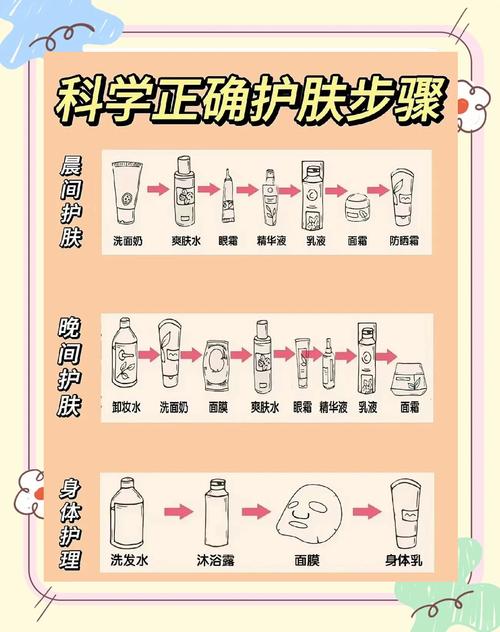 科学正确护肤步骤

晨间护肤

洗面奶 爽肤水 眼霜 精华液 乳液 面霜 防晒霜

晚间护肤

卸妆水 洗面奶 面膜 爽肤水 眼霜 精华液 乳液 面霜

身体护理

洗发水 沐浴露 面膜 身体乳