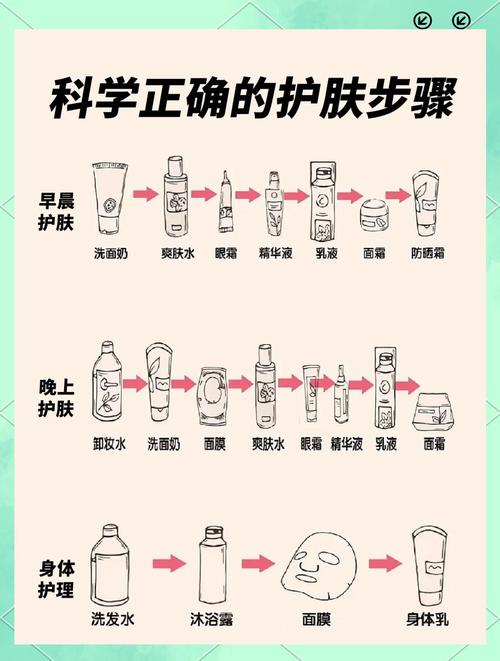 科学正确的护肤步骤

早晨护肤

洗面奶 爽肤水 眼霜 精华液 乳液 面霜 防晒霜

晚上护肤

卸妆水 洗面奶 面膜 爽肤水 眼霜 精华液 乳液 面霜

身体护理

洗发水 沐浴露 面膜 身体乳